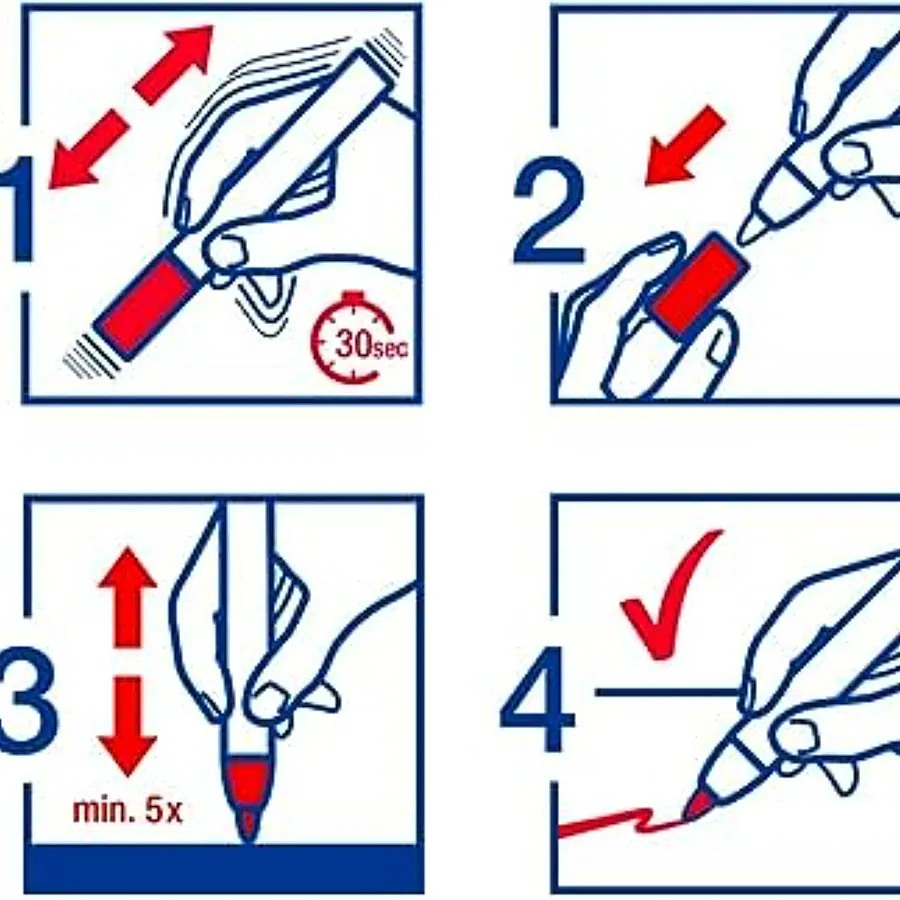 1
30sec

2

3
min. 5x

4