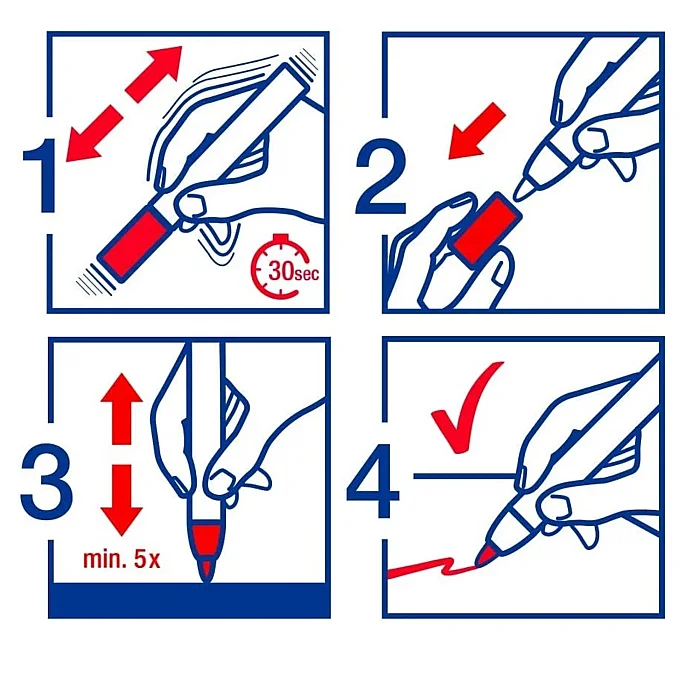 1

30sec

2

3

min. 5x

4